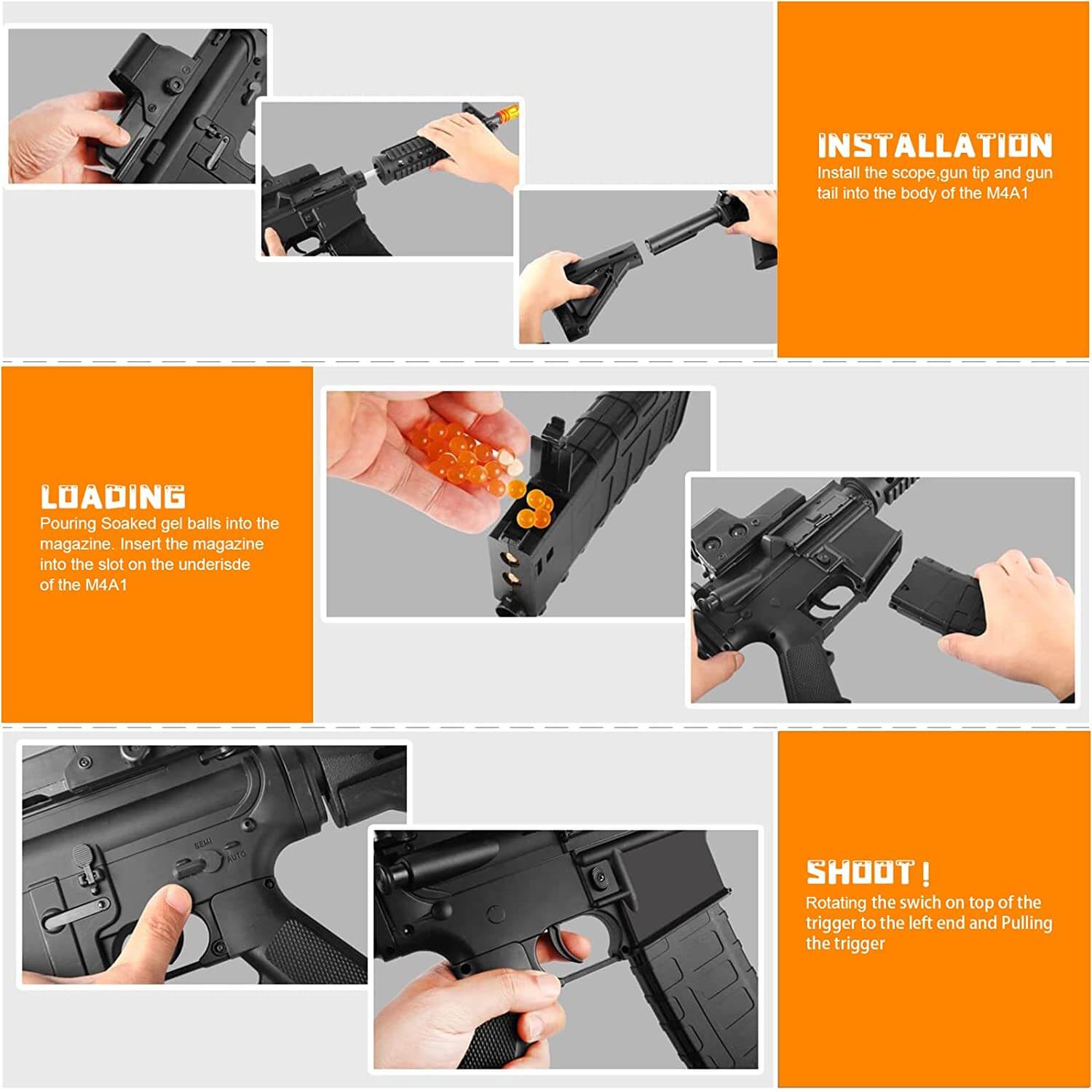 INSTALLATION
Install the scope,gun tip and gun tail into the body of the M4A1

LOADING
Pouring Soaked gel balls into the magazine. Insert the magazine into the slot on the underisde of the M4A1

SEMI
AUTO

SHOOT !
Rotating the swich on top of the trigger to the left end and Pulling the trigger